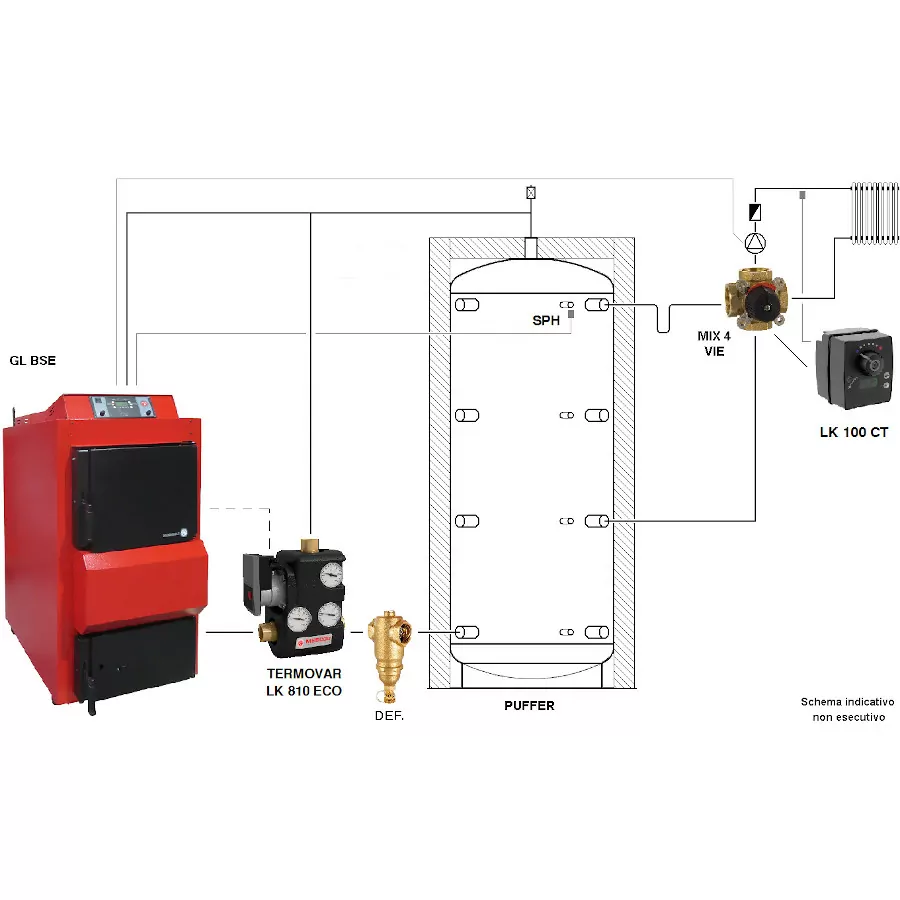 GL BSE

SPH

MIX 4
VIE

LK 100 CT

TERMOVAR
LK 810 ECO

DEF.

PUFFER

Schema indicativo
non esecutivo