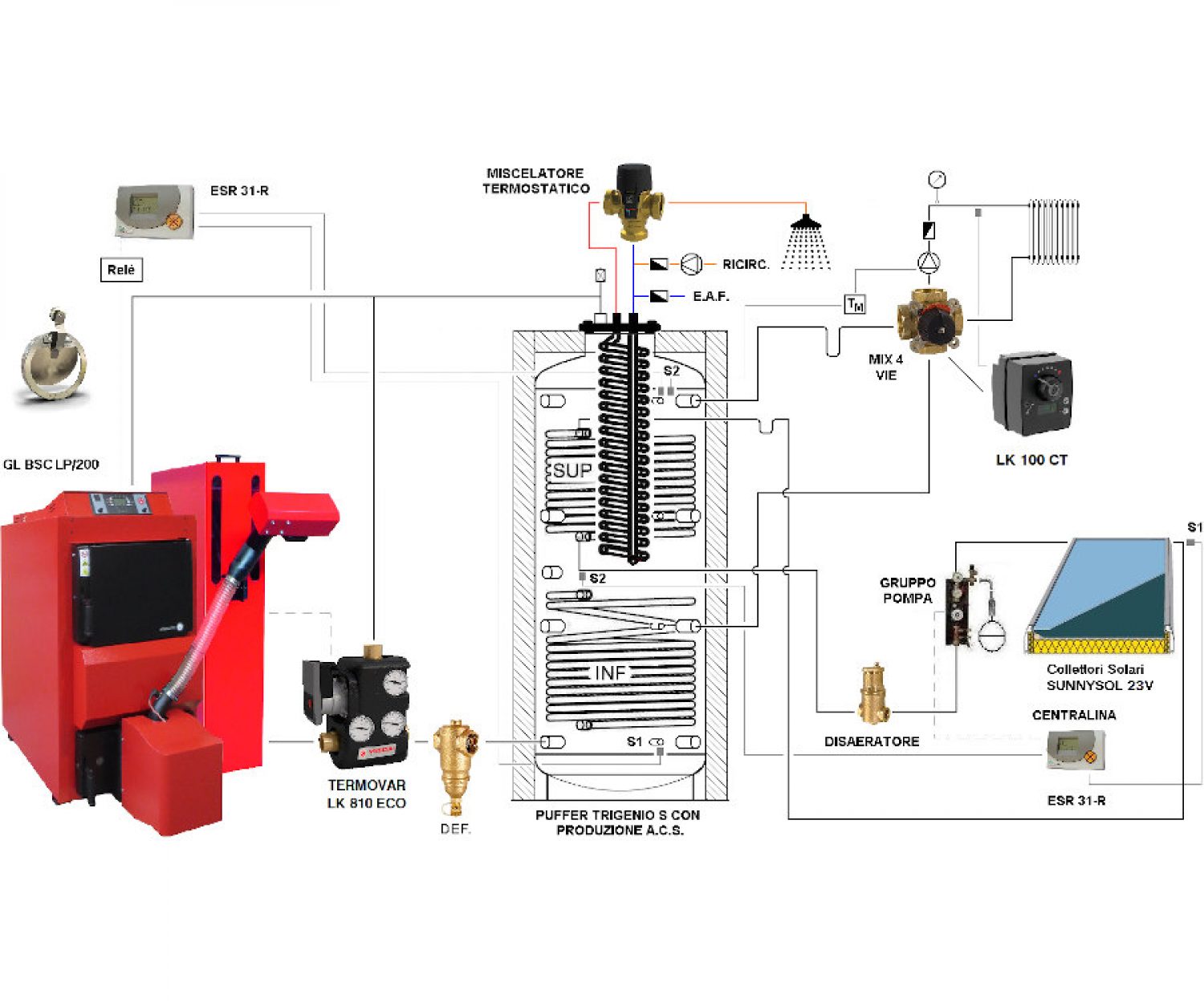 ESR 31-R

Relè

MISCELATORE TERMOSTATICO

RICIRC.

E.A.F.

$T_M$

MIX 4 VIE

LK 100 CT

GL BSC LP/200

S2

SUP

S2

INF

S1

S1

GRUPPO POMPA

Collettori Solari SUNNYSOL 23V

CENTRALINA

DISAERATORE

ESR 31-R

TERMOVAR LK 810 ECO

DEF.

PUFFER TRIGENIO S CON PRODUZIONE A.C.S.