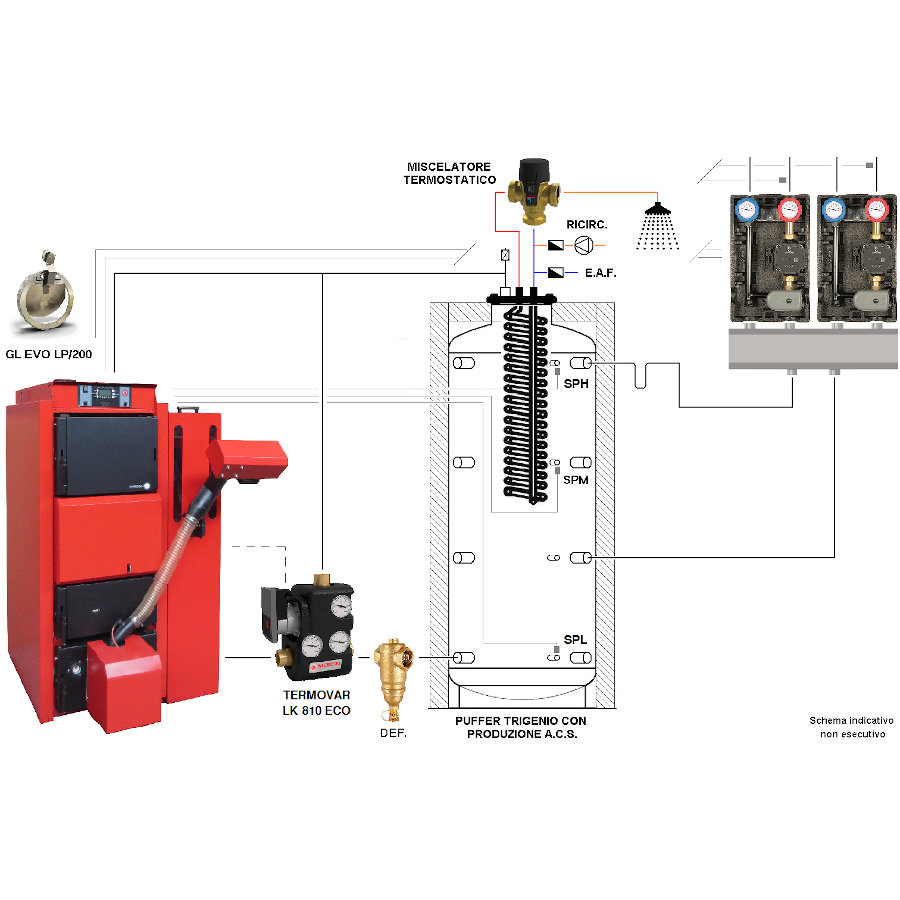 MISCELATORE
TERMOSTATICO

RICIRC.

E.A.F.

GL EVO LP/200

SPH

SPM

SPL

TERMOVAR
LK 810 ECO

DEF.

PUFFER TRIGENIO CON
PRODUZIONE A.C.S.

Schema indicativo
non esecutivo