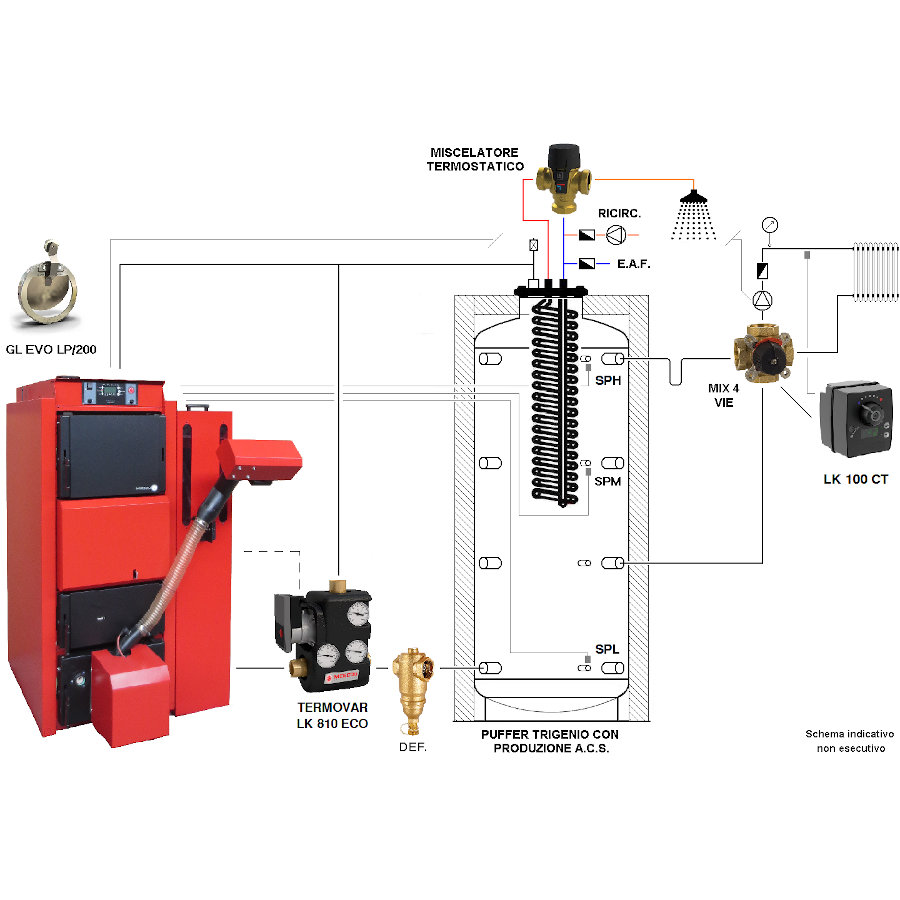 MISCELATORE
TERMOSTATICO

RICIRC.

E.A.F.

GL EVO LP/200

SPH

MIX 4
VIE

SPM

LK 100 CT

SPL

TERMOVAR
LK 810 ECO

DEF.

PUFFER TRIGENIO CON
PRODUZIONE A.C.S.

Schema indicativo
non esecutivo