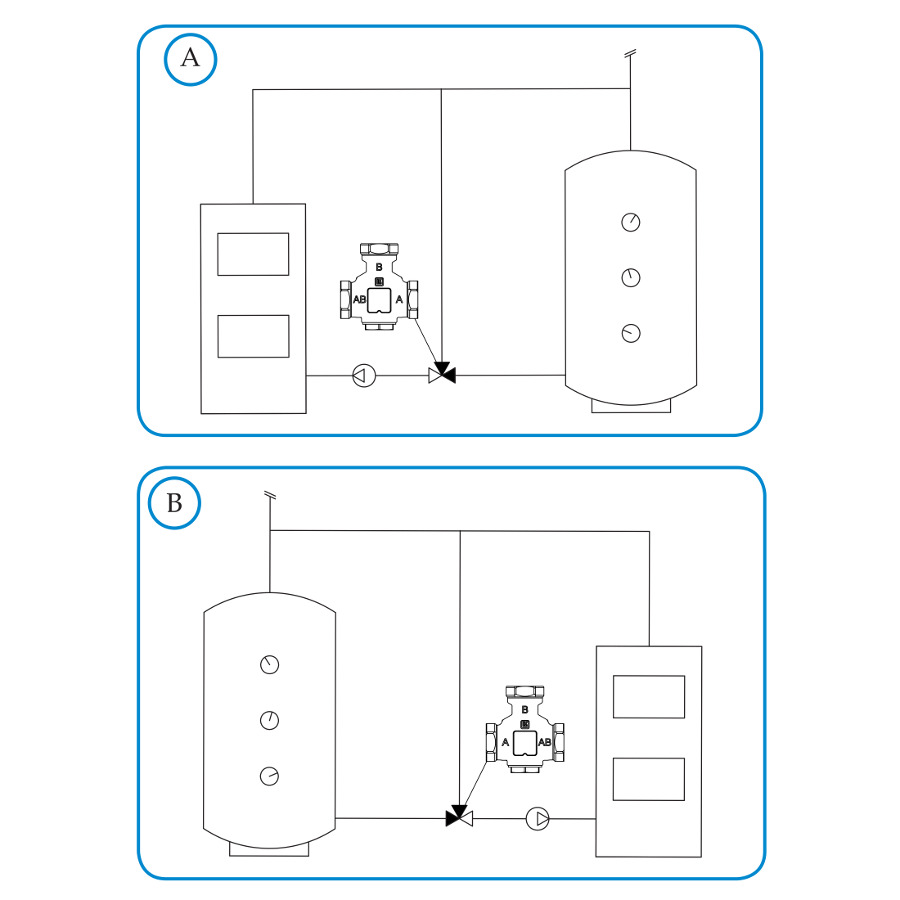 A

B

AB

A

B

B

A

AB