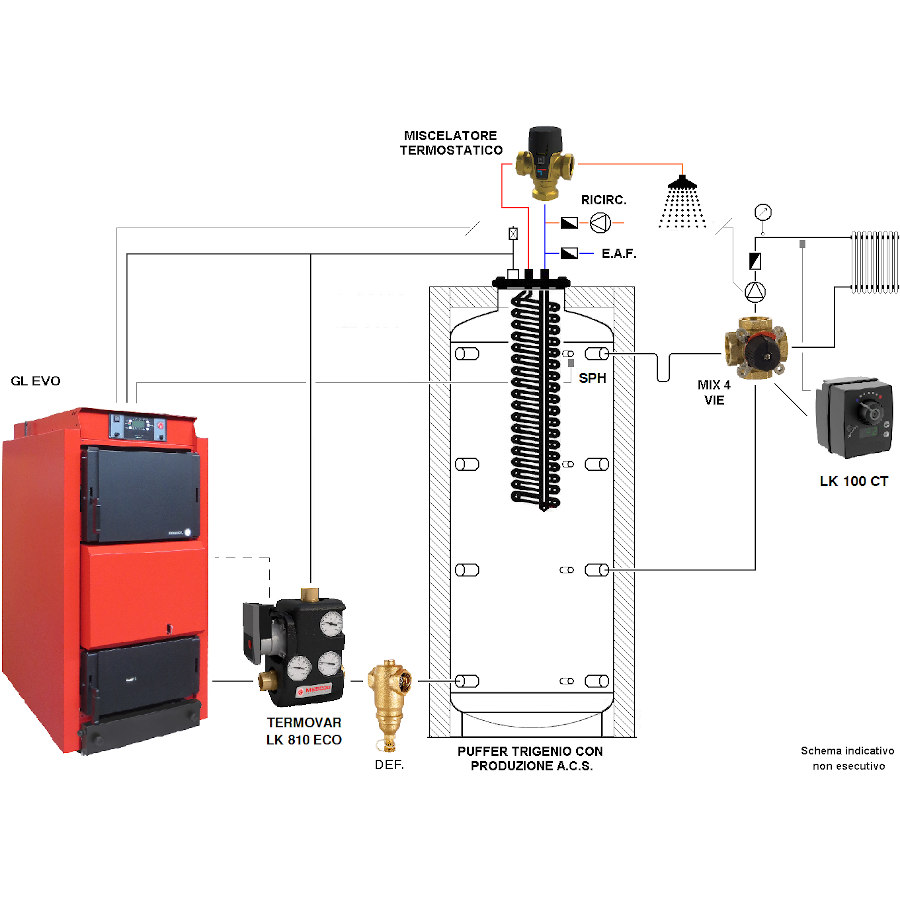 MISCELATORE TERMOSTATICO

RICIRC.

E.A.F.

GL EVO

SPH

MIX 4 VIE

LK 100 CT

TERMOVAR LK 810 ECO

DEF.

PUFFER TRIGENIO CON PRODUZIONE A.C.S.

Schema indicativo non esecutivo