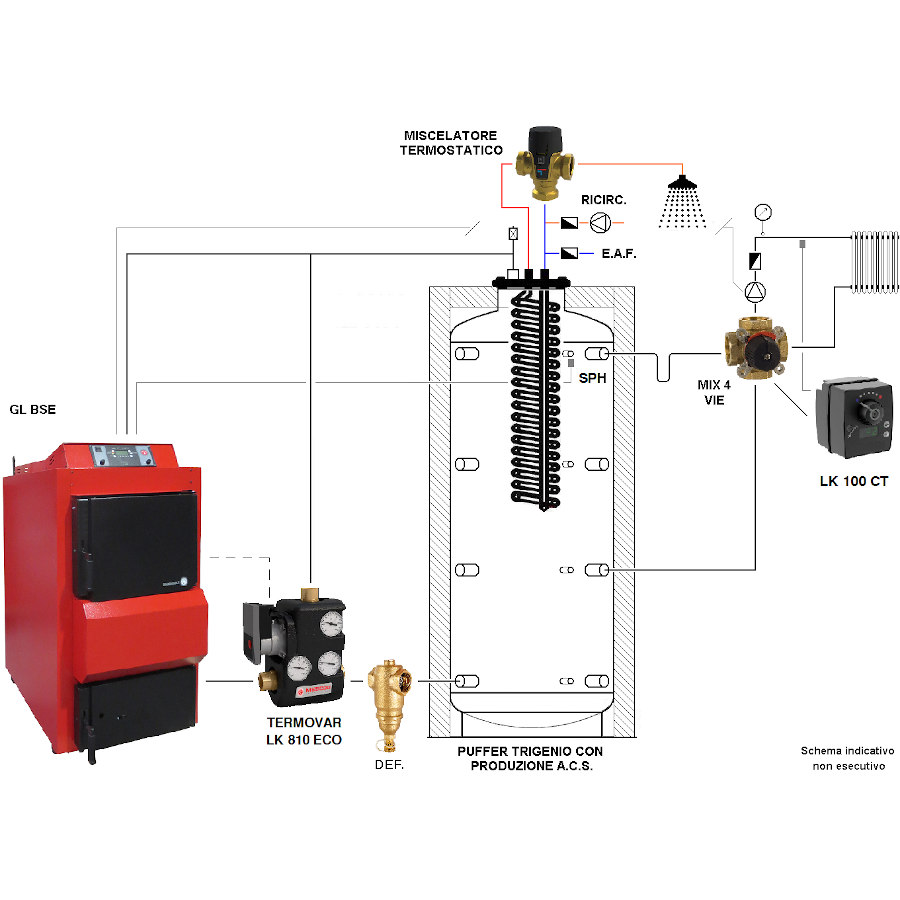 MISCELATORE
TERMOSTATICO

RICIRC.

E.A.F.

SPH

MIX 4
VIE

GL BSE

LK 100 CT

TERMOVAR
LK 810 ECO

DEF.

PUFFER TRIGENIO CON
PRODUZIONE A.C.S.

Schema indicativo
non esecutivo